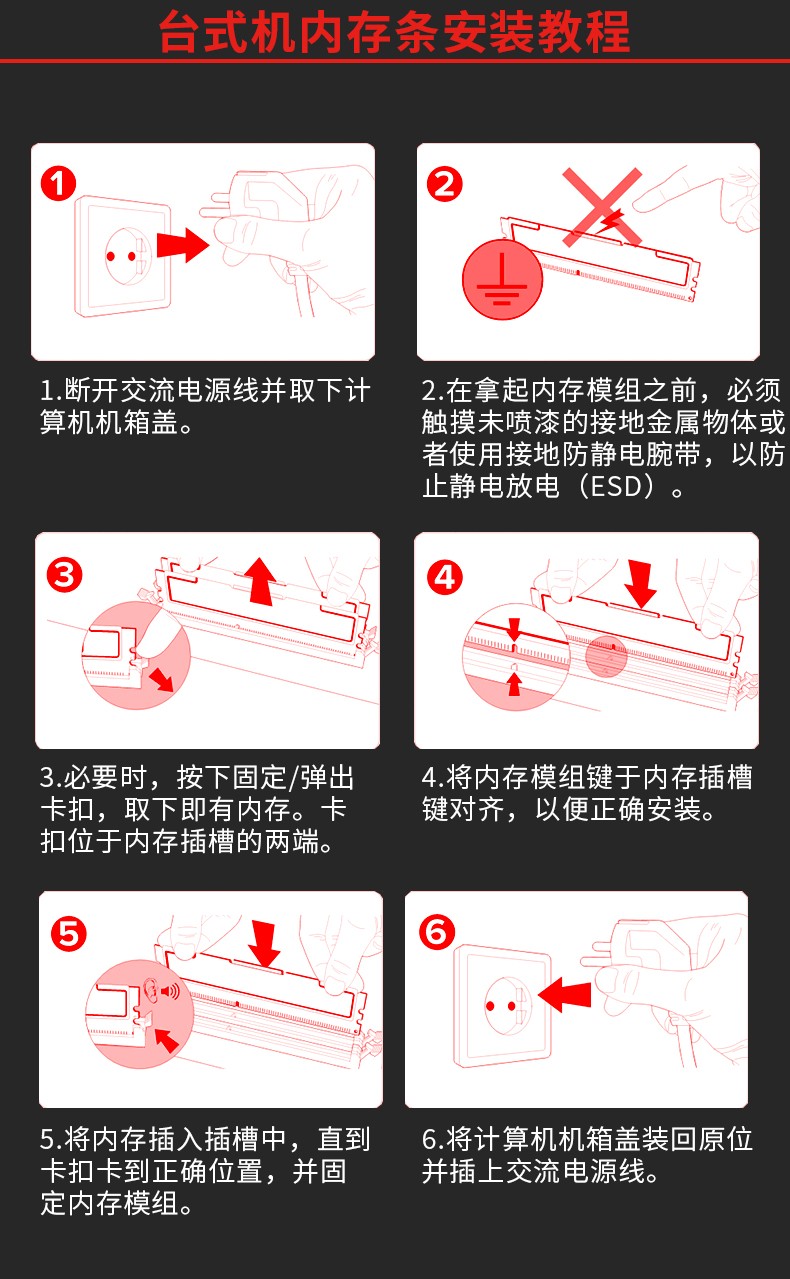 台式机内存条安装教程

1

1.断开交流电源线并取下计算机机箱盖。

2

2.在拿起内存模组之前，必须触摸未喷漆的接地金属物体或者使用接地防静电腕带，以防止静电放电（ESD）。

3

3.必要时，按下固定/弹出卡扣，取下即有内存。卡扣位于内存插槽的两端。

4

4.将内存模组键于内存插槽键对齐，以便正确安装。

5

5.将内存插入插槽中，直到卡扣卡到正确位置，并固定内存模组。

6

6.将计算机机箱盖装回原位并插上交流电源线。