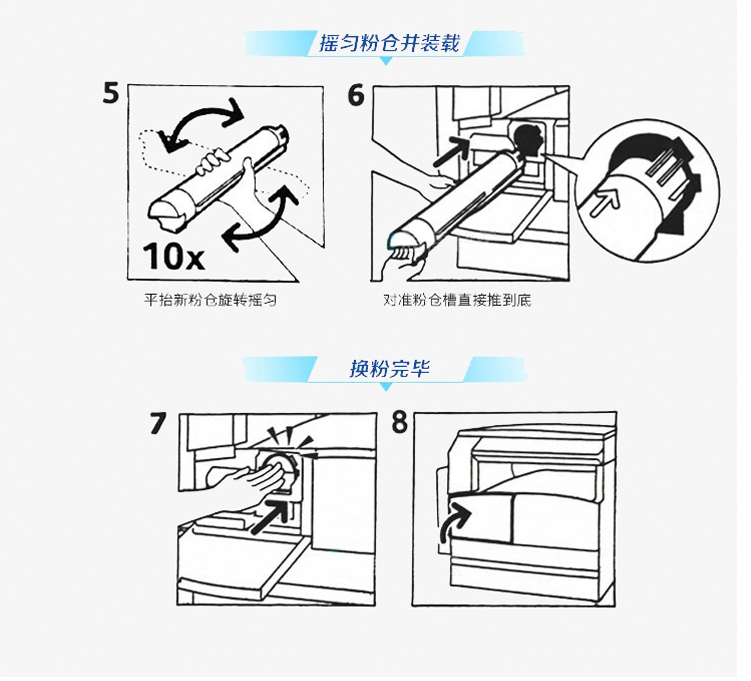 摇匀粉仓并装载

5

10x

平抬新粉仓旋转摇匀

6

对准粉仓槽直接推到底

换粉完毕

7

8