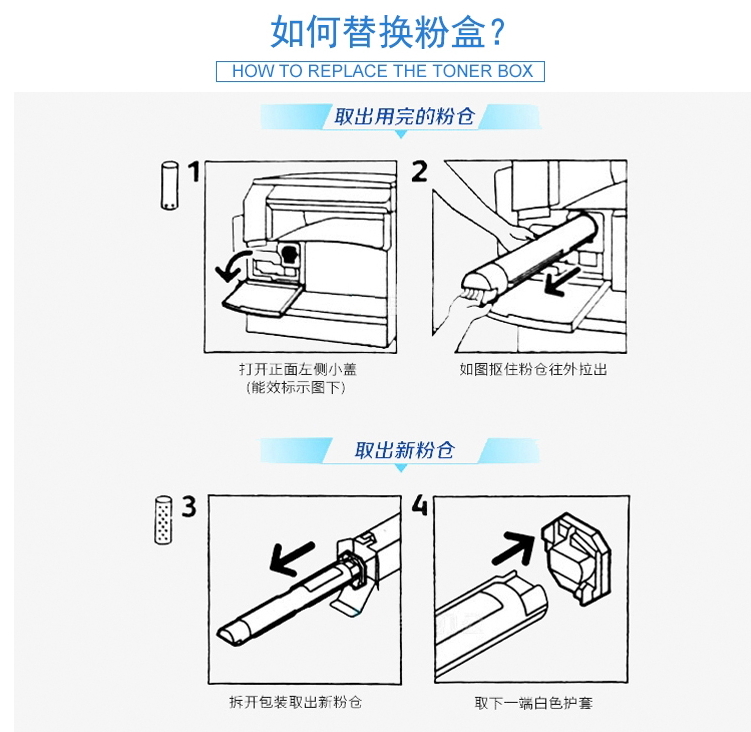 如何替换粉盒?

HOW TO REPLACE THE TONER BOX

取出用完的粉仓

1

打开正面左侧小盖
(能效标示图下)

2

如图抠住粉仓往外拉出

取出新粉仓

3

拆开包装取出新粉仓

4

取下一端白色护套