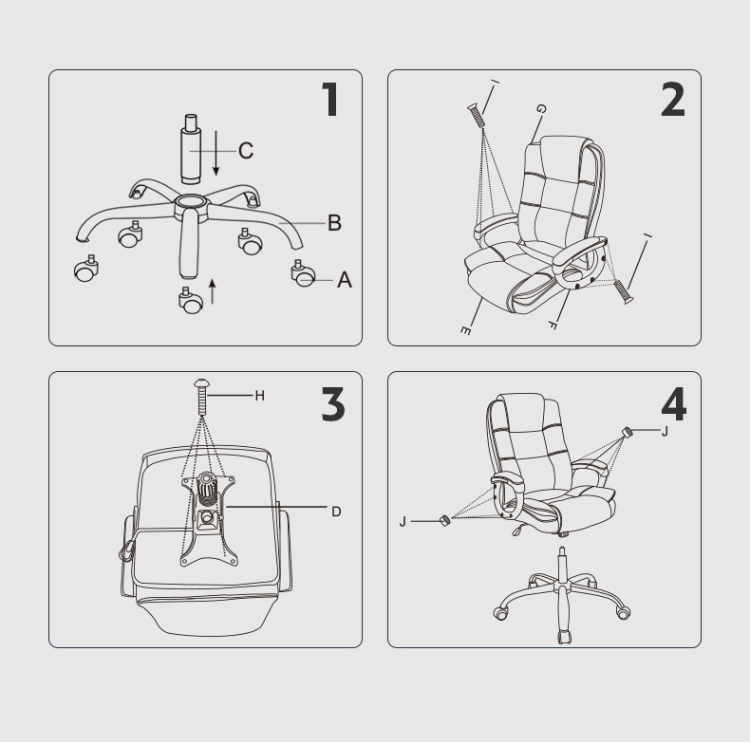 1

C

B

A

2

I

G

I

E

F

3

H

D

4

J

J