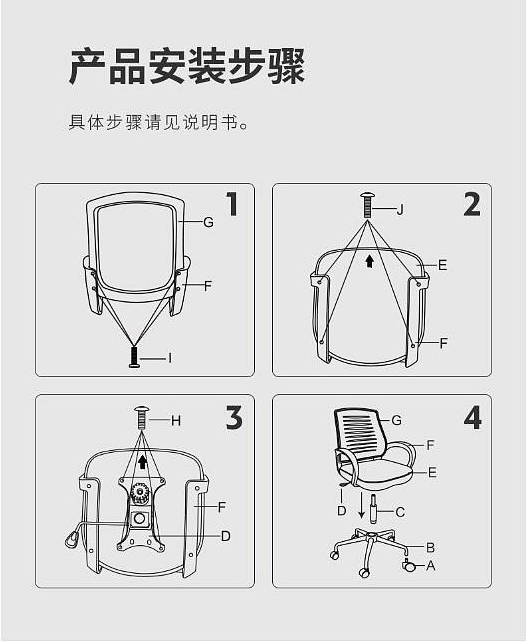 产品安装步骤

具体步骤请见说明书。

1
G
F
I

2
J
E
F

3
H
F
D

4
G
F
E
D
C
B
A