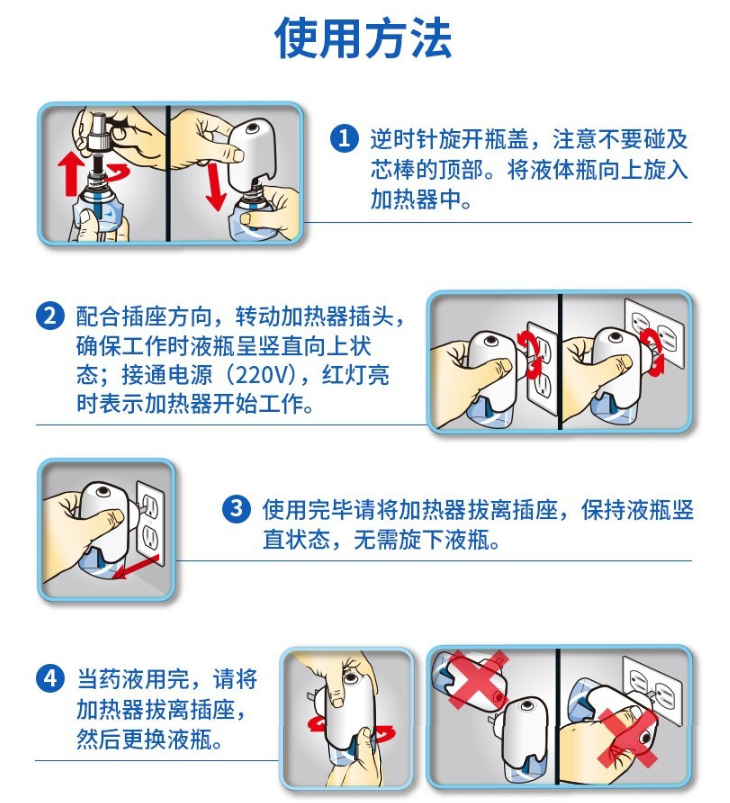 使用方法

1 逆时针旋开瓶盖，注意不要碰及芯棒的顶部。将液体瓶向上旋入加热器中。

2 配合插座方向，转动加热器插头，确保工作时液瓶呈竖直向上状态；接通电源（220V），红灯亮时表示加热器开始工作。

3 使用完毕请将加热器拔离插座，保持液瓶竖直状态，无需旋下液瓶。

4 当药液用完，请将加热器拔离插座，然后更换液瓶。