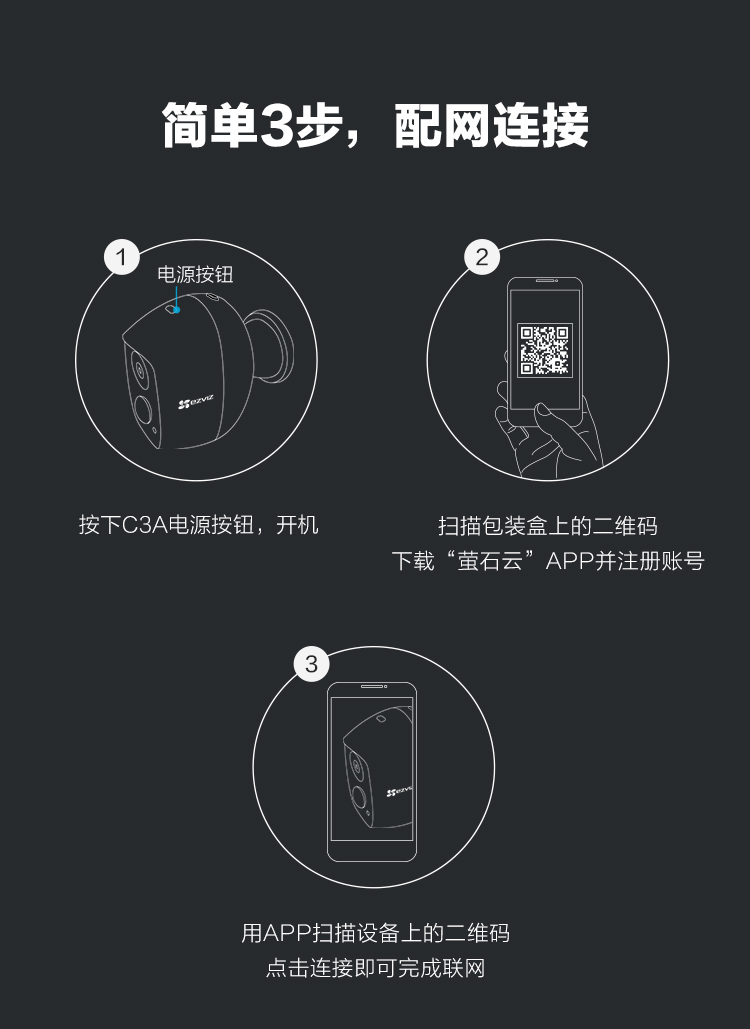 简单3步，配网连接

1
电源按钮
ezviz

按下C3A电源按钮，开机

2

扫描包装盒上的二维码
下载“萤石云”APP并注册账号

3
ezviz

用APP扫描设备上的二维码
点击连接即可完成联网